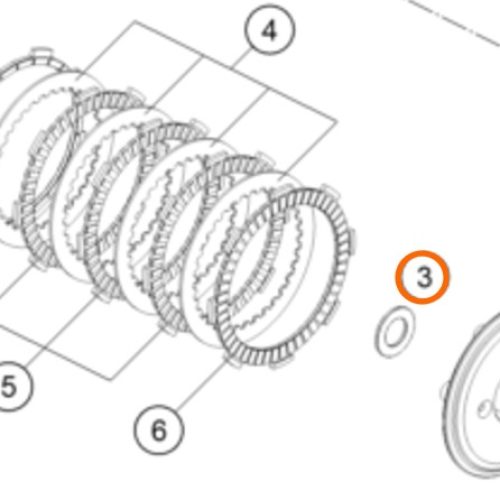 4
3
5
6