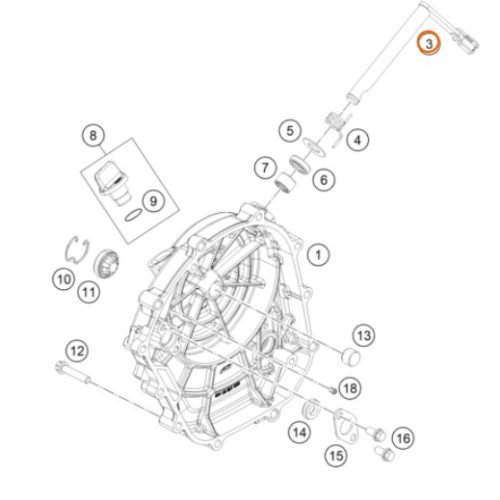 3
5
4
8
7
6
9
1
10
11
13
12
18
14
16
15