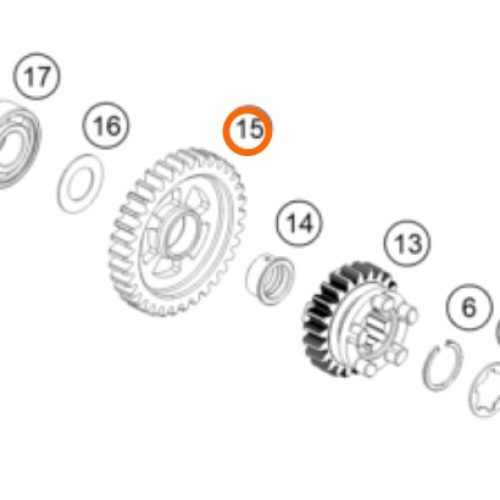 17
16
15
14
13
6