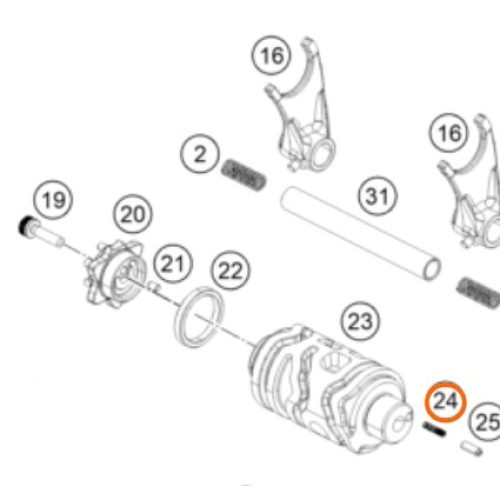 16
16
2
31
19
20
21
22
23
24
25