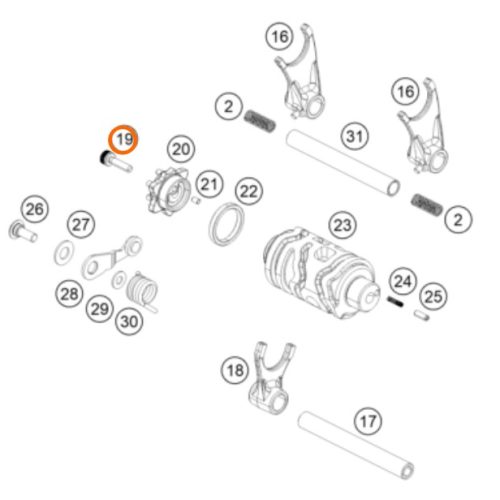 16
16
2
31
19
20
21
22
2
26
27
23
24
25
28
29
30
18
17