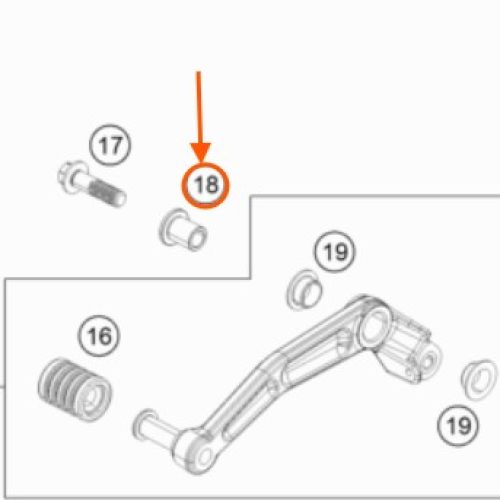 17
18
19
16
19