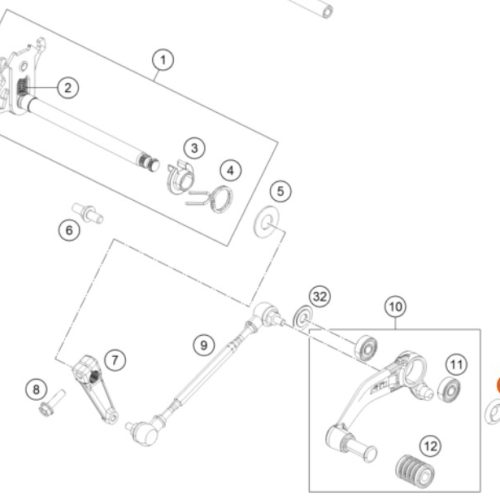 1
2
3
4
5
6
32
10
9
7
11
8
12