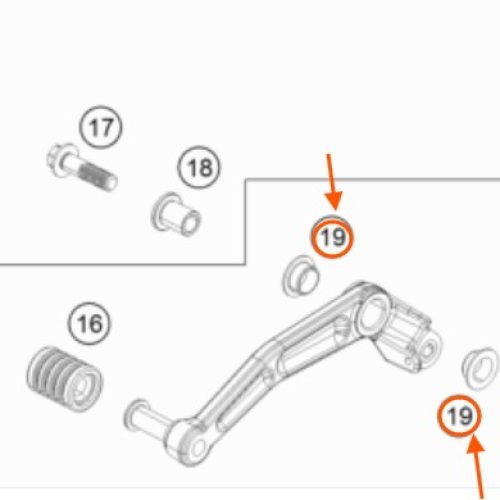 17
18
19
16
19