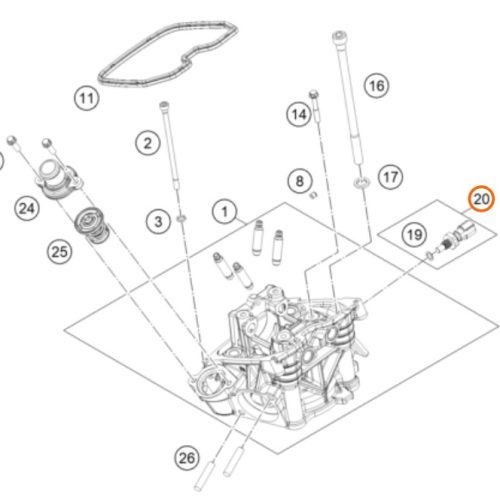 11
16
14
2
8
17
20
24
3
1
19
25
26