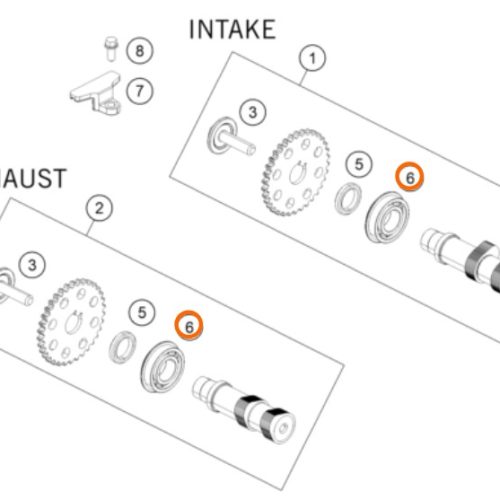 INTAKE

8

7

1

3

5

6

HAUST

2

3

5

6