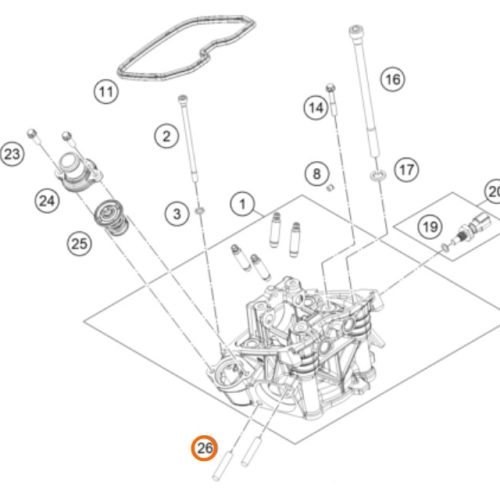 11
16
14
2
23
8
17
20
24
3
1
19
25
26