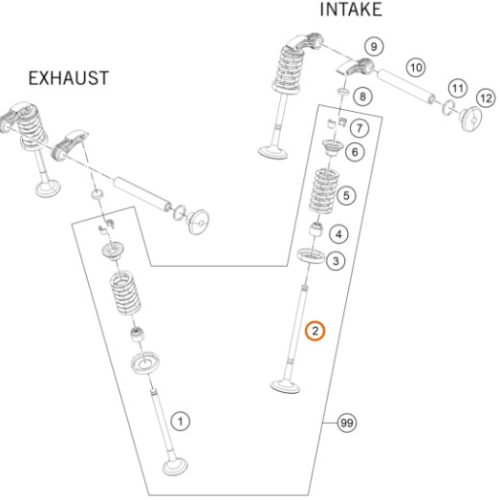 INTAKE

EXHAUST

9

10

11

12

8

7

6

5

4

3

2

1

99