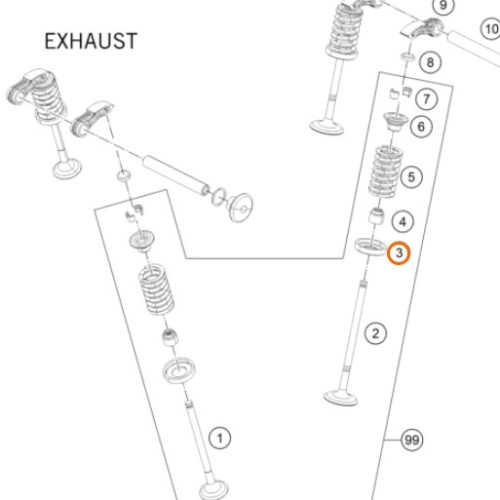 EXHAUST

9
10
8
7
6
5
4
3
2
1
99