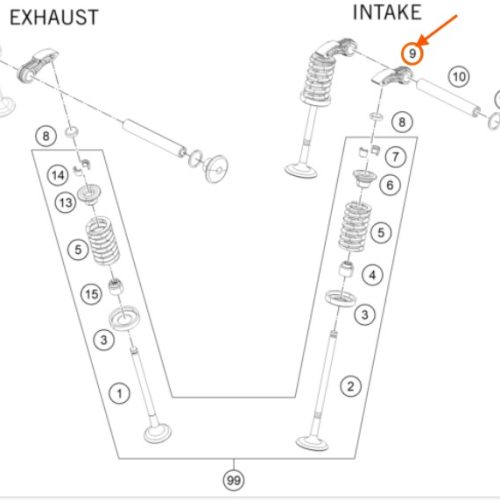 EXHAUST

INTAKE

9

10

8

8

7

14

6

13

5

5

4

15

3

3

1

2

99