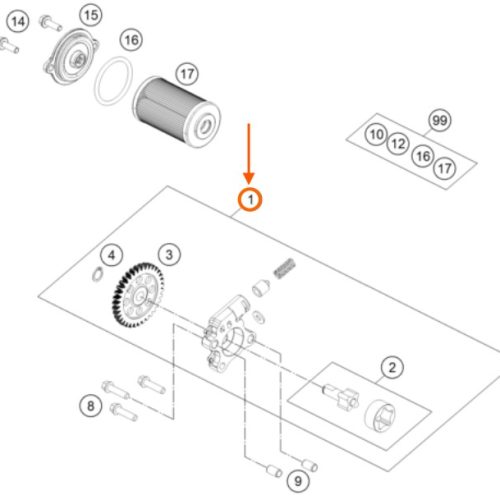 14
15
16
17
99
10
12
16
17
1
4
3
2
8
9