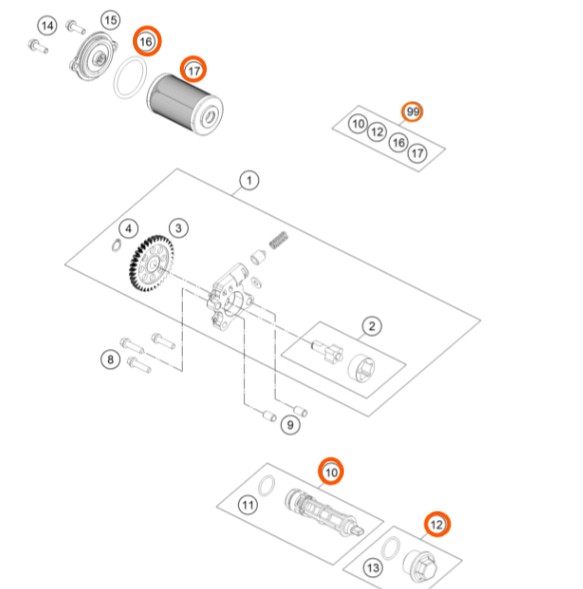 14
15
16
17
99
10
12
16
17
1
4
3
2
8
9
10
11
12
13