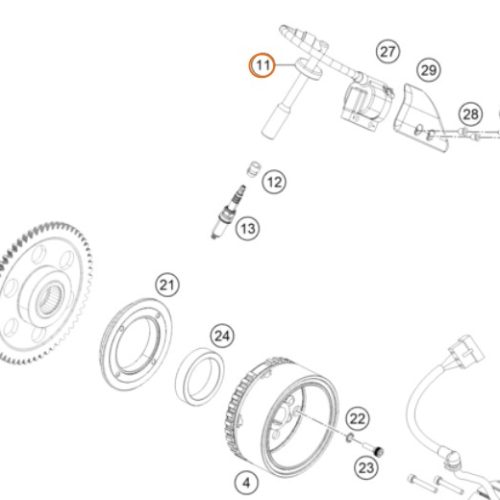 11
27
29
28
12
13
21
24
22
23
4