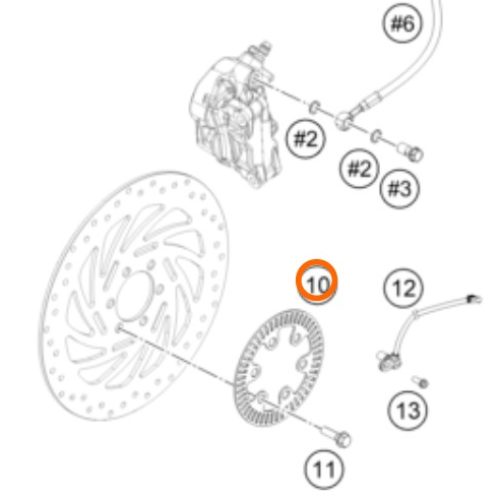 #6

#2

#2

#3

10

12

13

11