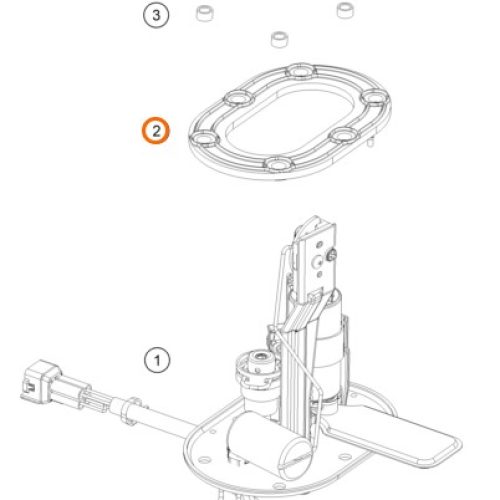 3

2

1