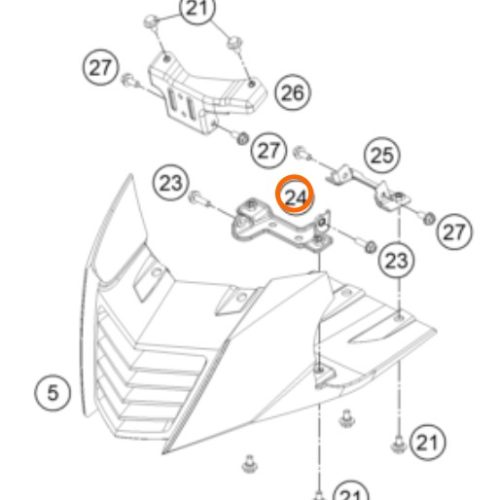 21
27
26
27
25
23
24
27
23
5
21
21