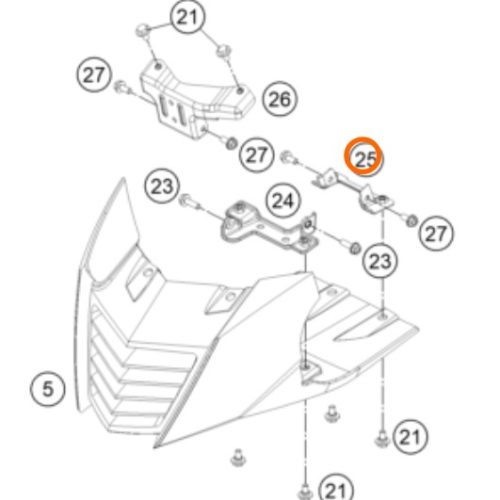 21
27
26
27
25
23
24
27
23
5
21
21