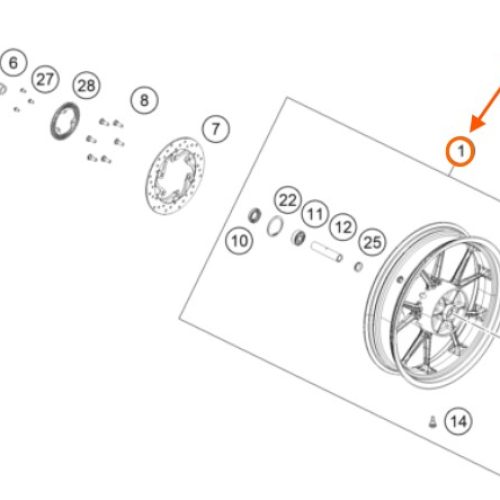 6
27
28
8
7
1
22
11
12
25
10
14