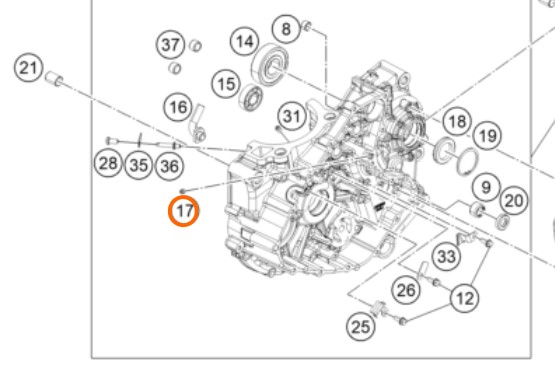 21
37
14
8
15
16
31
18
19
28
35
36
17
9
20
33
26
12
25