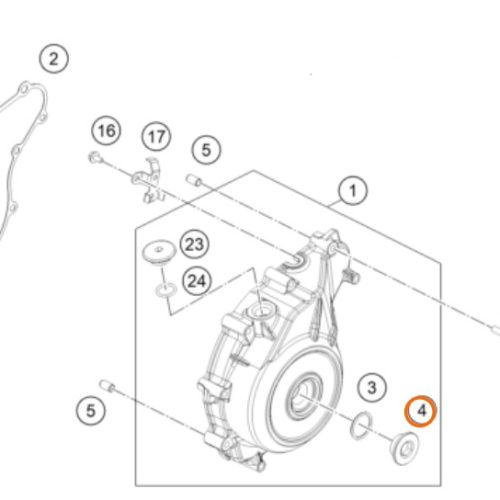 2
16
17
5
1
23
24
3
4
5