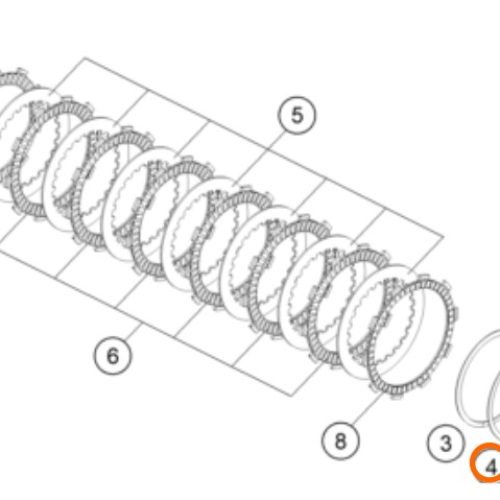 5
6
8
3
4