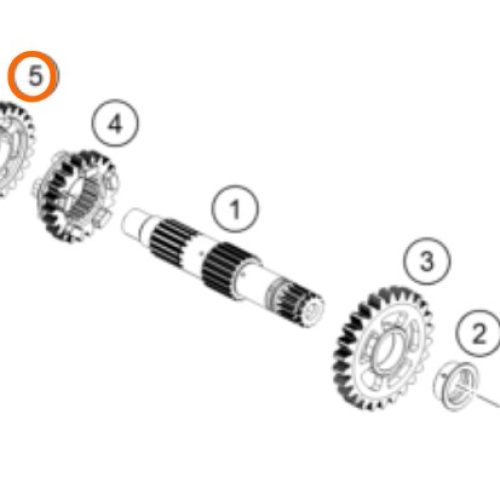 5
4
1
3
2