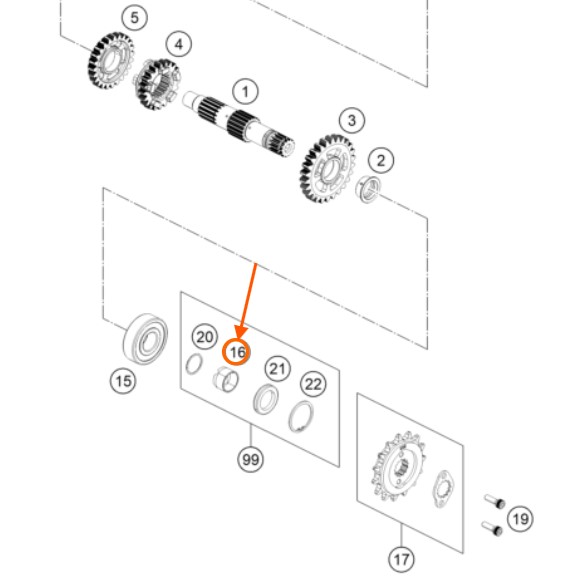 5
4
1
3
2
20
16
21
22
15
99
19
17