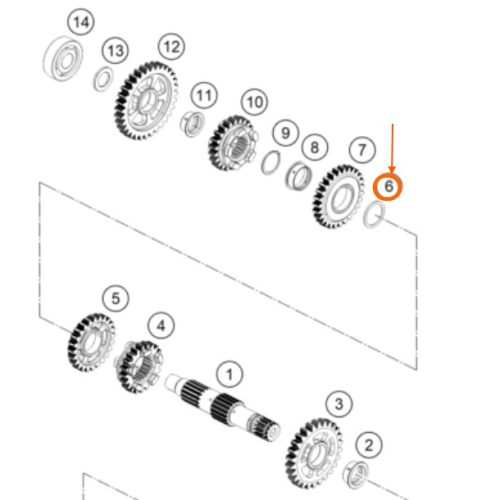 14
13
12
11
10
9
8
7
6
5
4
1
3
2