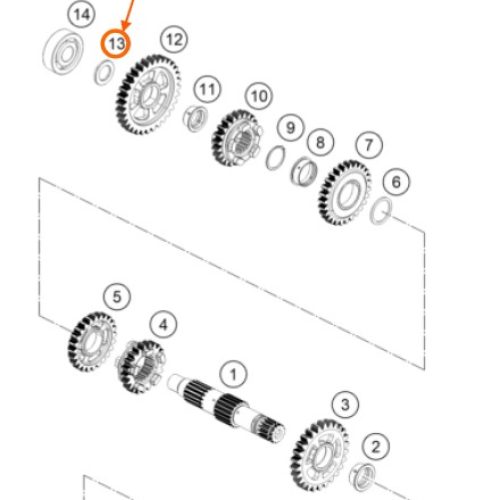 14
13
12
11
10
9
8
7
6
5
4
1
3
2