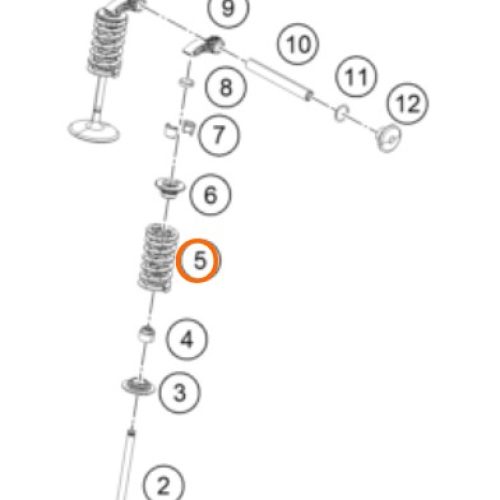 9
10
11
12
8
7
6
5
4
3
2