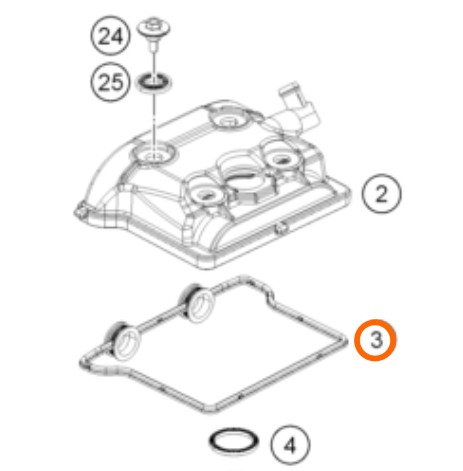 24
25
2
3
4