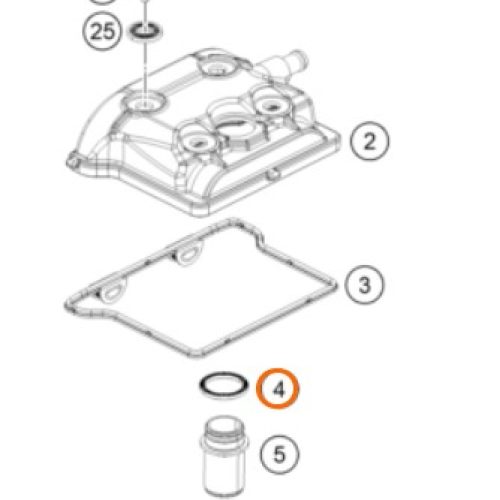 25

2

3

4

5