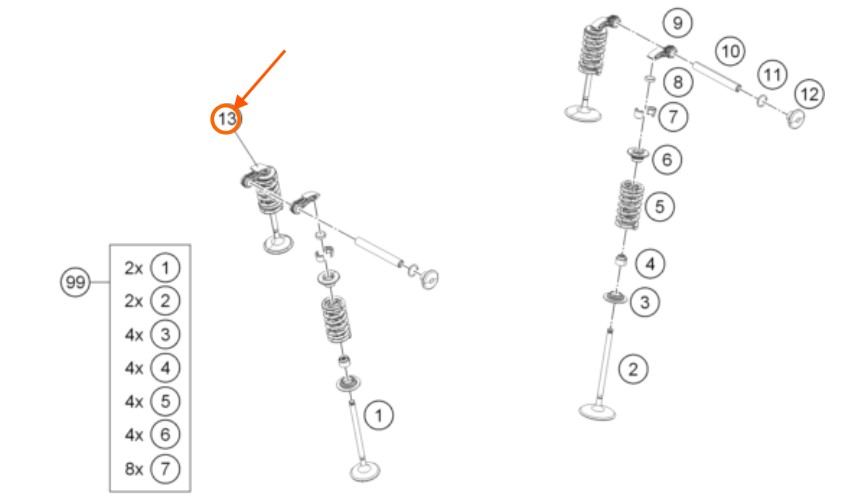 13

99

2x 1
2x 2
4x 3
4x 4
4x 5
4x 6
8x 7

1

9
10
11
12
8
7
6
5
4
3
2