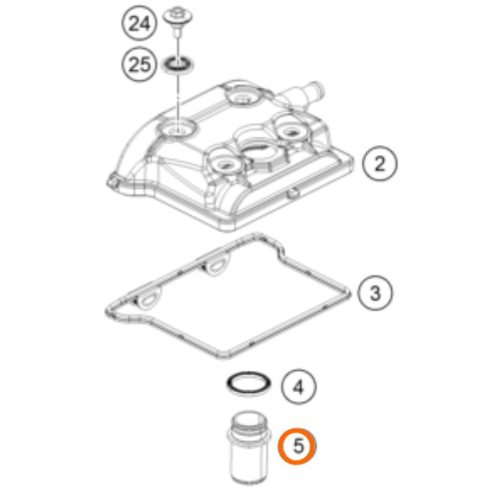 24
25
2
3
4
5