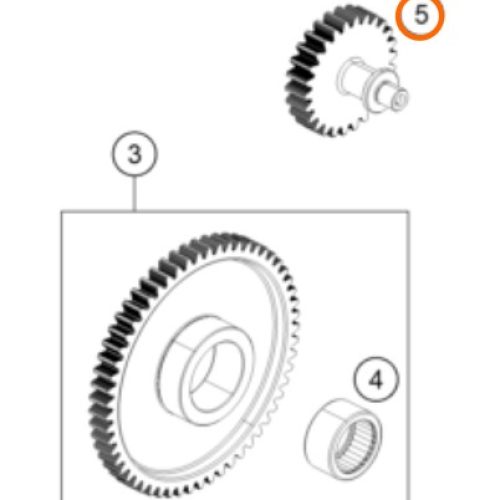 5

3

4