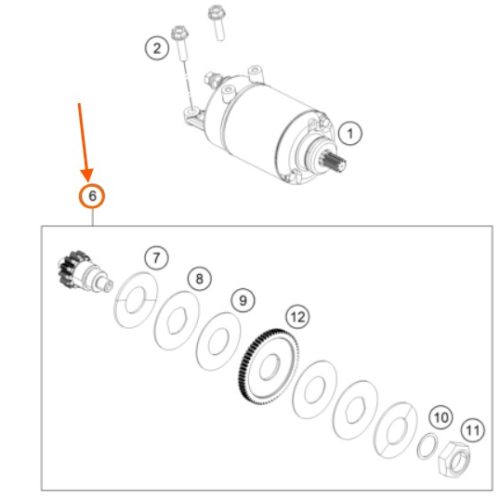 2
1
6
7
8
9
12
10
11