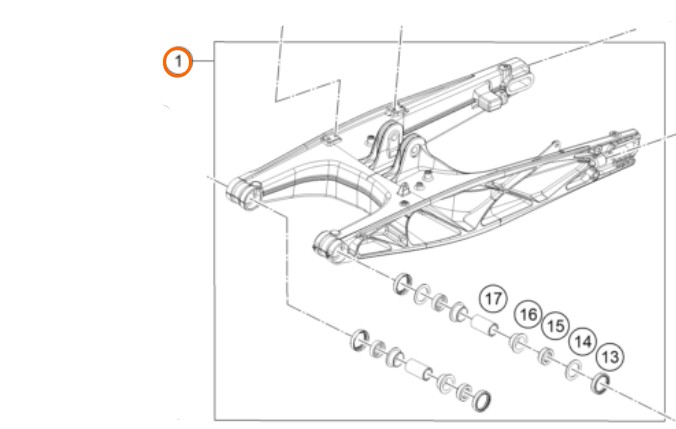 1
17
16
15
14
13