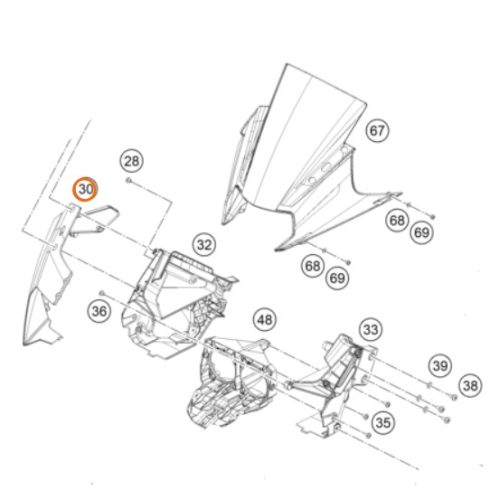 67
28
30
68
69
32
68
69
36
48
33
39
38
35