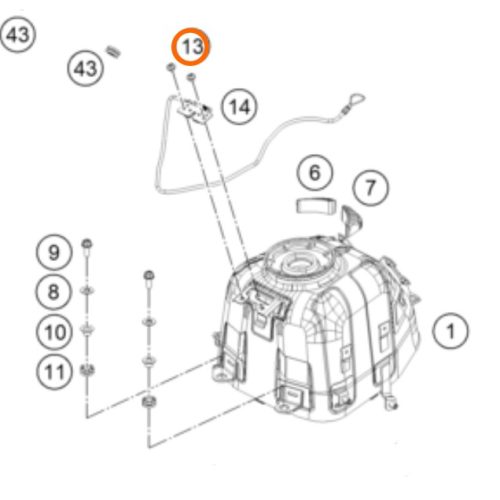 43
43
13
14
6
7
9
8
10
11
1