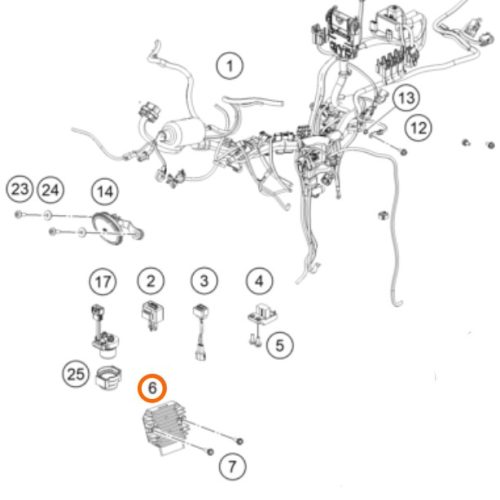 1
13
12
23
24
14
17
2
3
4
5
25
6
7