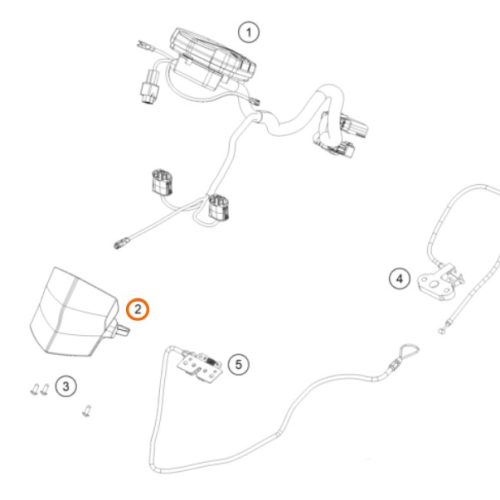 1

2

3

4

5