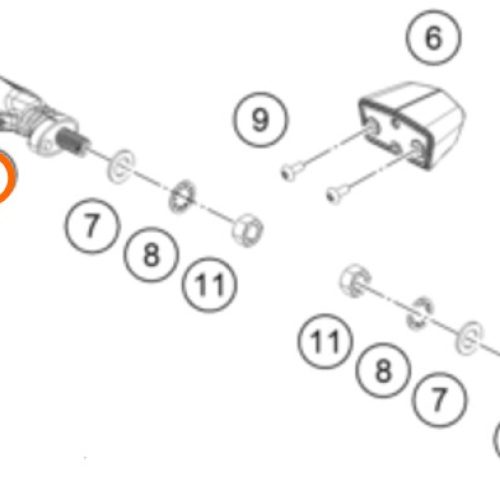 6
9
7
8
11
11
8
7