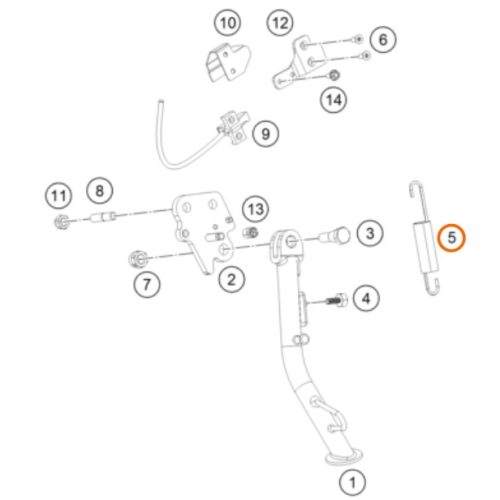 10
12
6
14
9
11
8
13
3
5
7
2
4
1