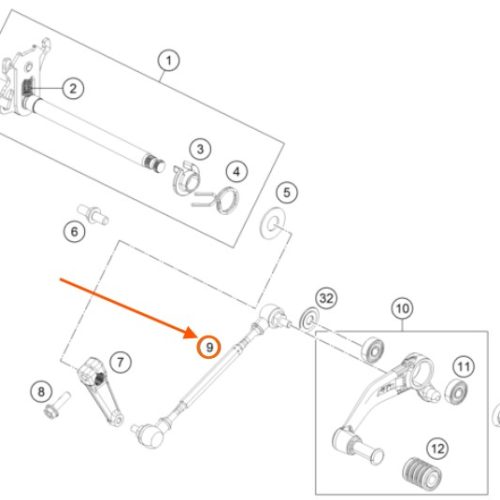 1
2
3
4
5
6
32
10
9
7
11
8
12