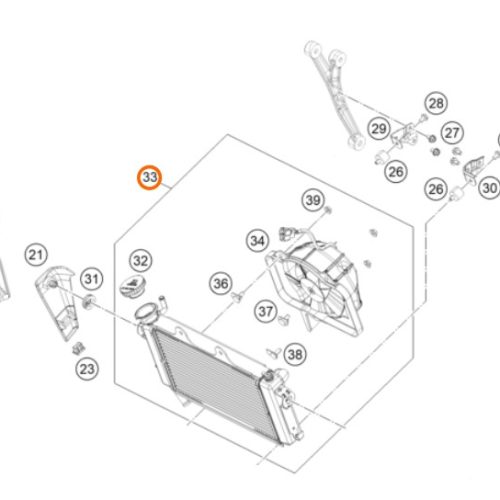 28
29
27
26
26
30
33
39
34
21
32
31
36
37
38
23