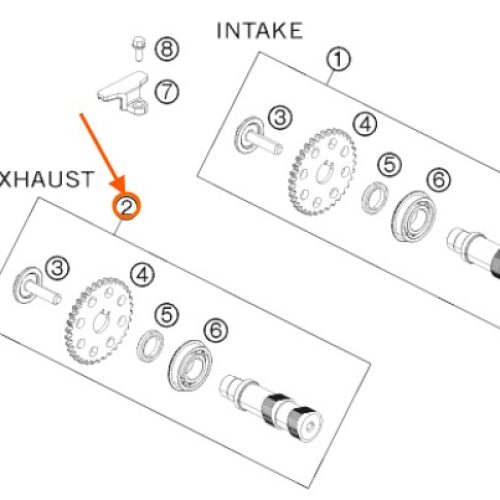 INTAKE
8
7
1
3
4
5
6
XHAUST
2
3
4
5
6