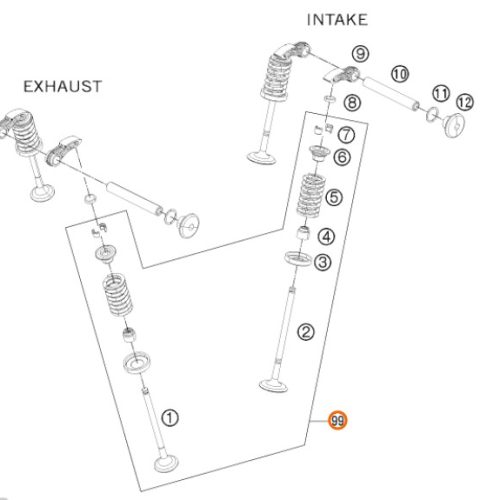 INTAKE
EXHAUST
9
10
11
12
8
7
6
5
4
3
2
1
99