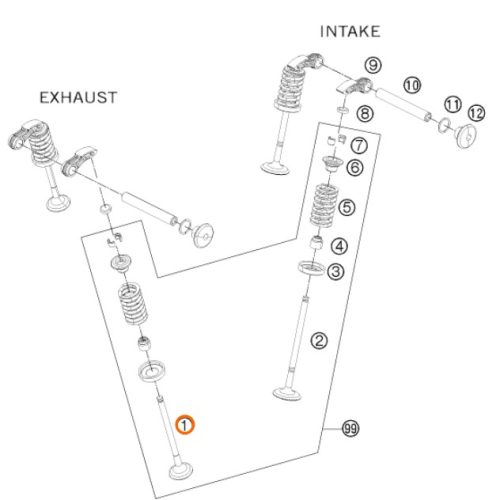 INTAKE

EXHAUST

9
10
11
12
8
7
6
5
4
3
2
1
99