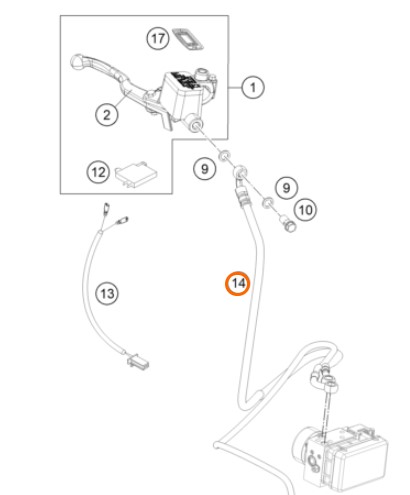 17
1
2
12
9
9
10
13
14