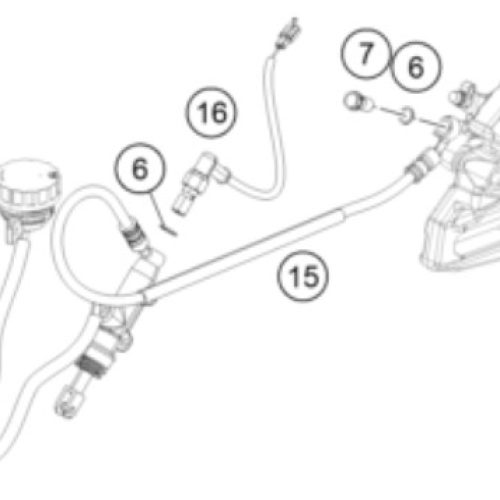 7
6
16
6
15